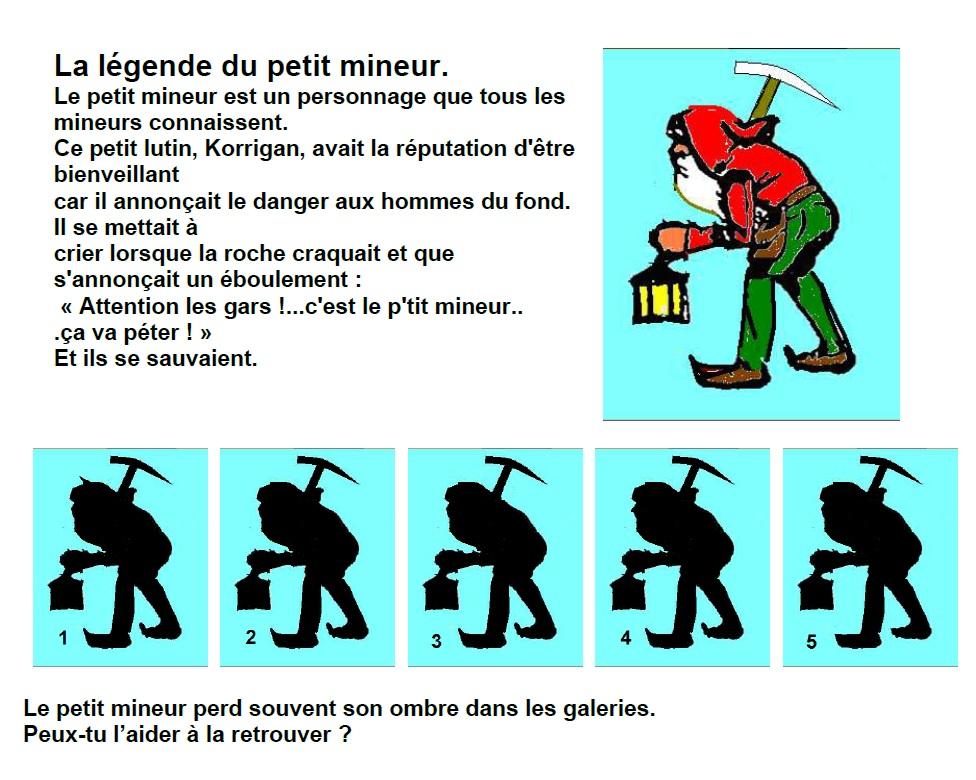 La légende du petit mineur.
Le petit mineur est un personnage que tous les mineurs connaissent.
Ce petit lutin, Korrigan, avait la réputation d'être bienveillant
car il annonçait le danger aux hommes du fond.
Il se mettait à
crier lorsque la roche craquait et que s'annonçait un éboulement :
« Attention les gars !...c'est le p'tit mineur..
.ça va péter ! »
Et ils se sauvaient.

1

2

3

4

5

Le petit mineur perd souvent son ombre dans les galeries.
Peux-tu l'aider à la retrouver ?